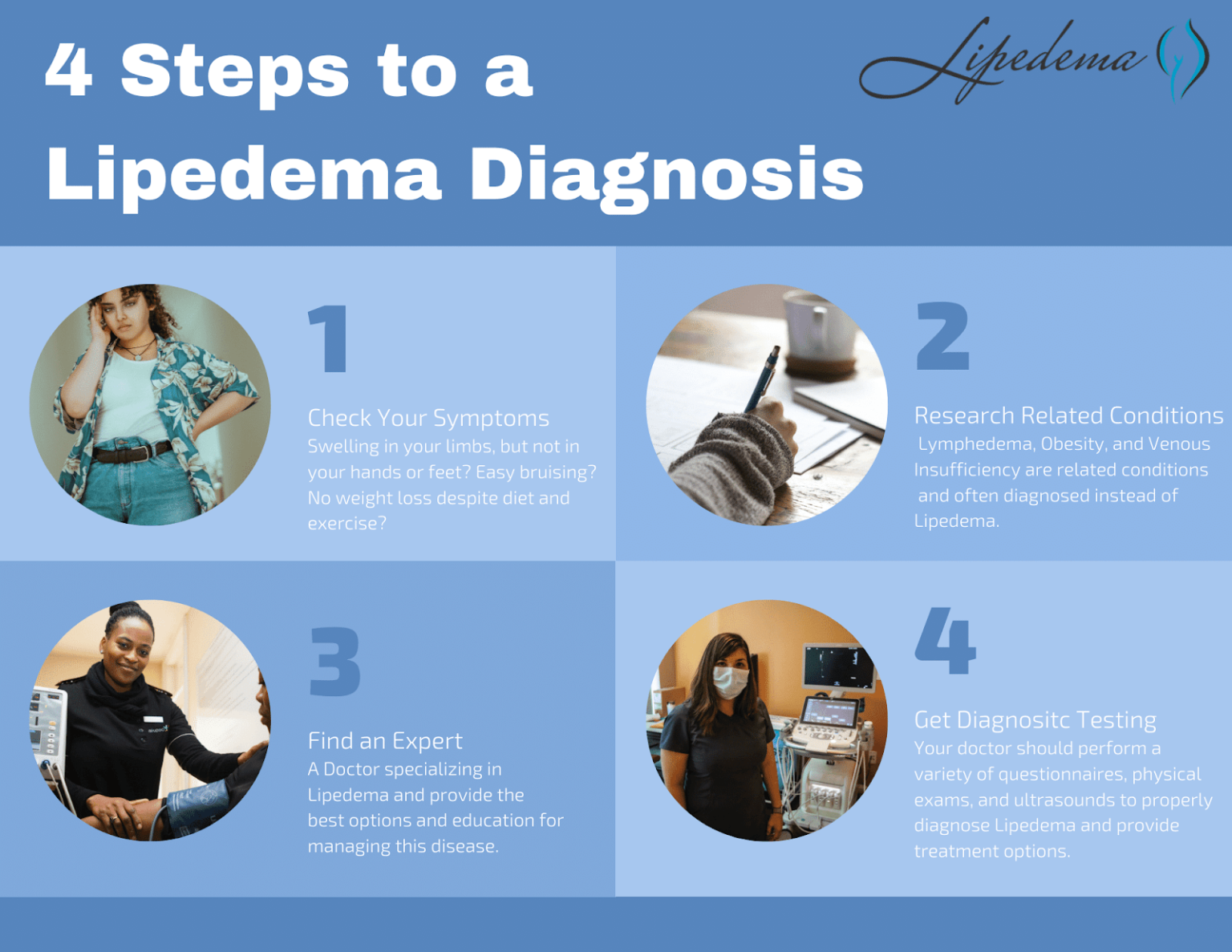 4 Steps to a Lipedema Diagnosis

Lipedema

1

Check Your Symptoms
Swelling in your limbs, but not in your hands or feet? Easy bruising? No weight loss despite diet and exercise?

2

Research Related Conditions
Lymphedema, Obesity, and Venous Insufficiency are related conditions and often diagnosed instead of Lipedema.

3

Find an Expert
A Doctor specializing in Lipedema and provide the best options and education for managing this disease.

4

Get Diagnositc Testing
Your doctor should perform a variety of questionnaires, physical exams, and ultrasounds to properly diagnose Lipedema and provide treatment options.